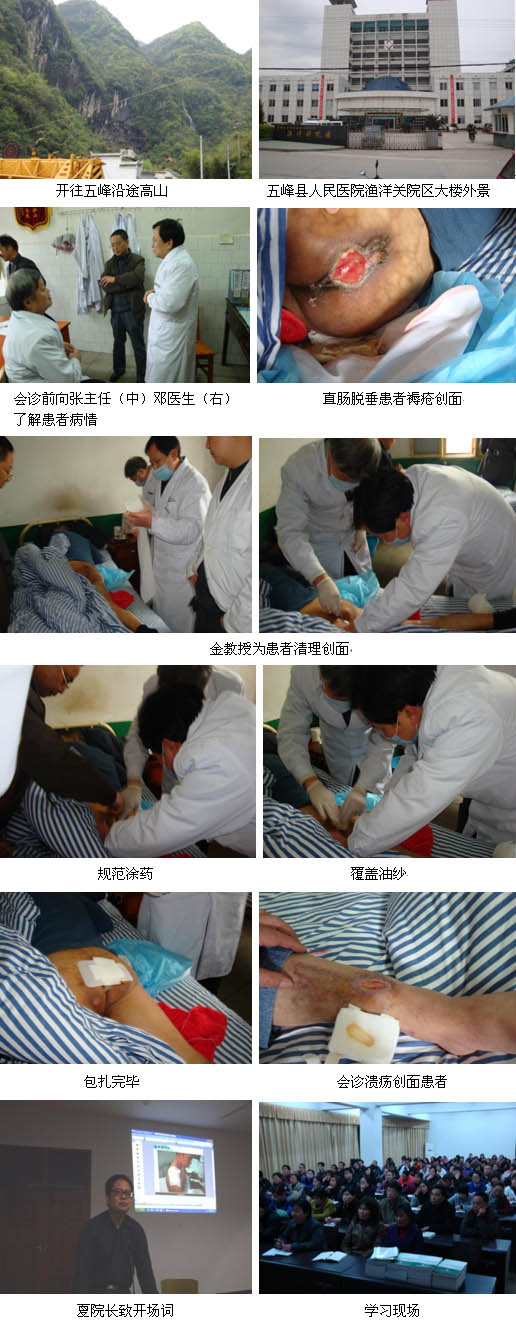 开往五峰沿途高山

五峰县人民医院渔洋关院区大楼外景

会诊前向张主任（中）邓医生（右）了解患者病情

直肠脱垂患者褥疮创面

金教授为患者清理创面

规范涂药

覆盖油纱

包扎完毕

会诊溃疡创面患者

夏院长致开场词

学习现场